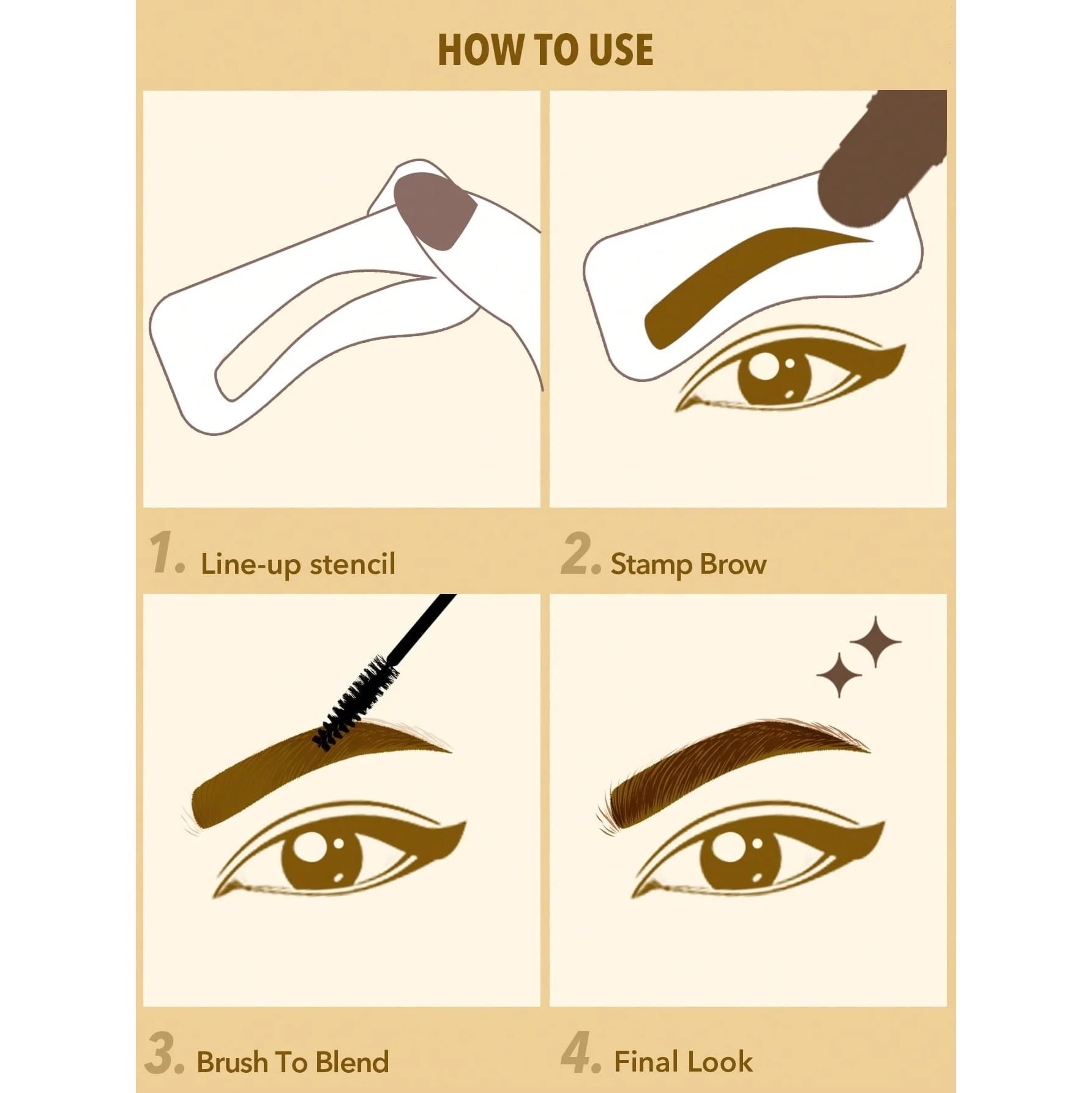 HOW TO USE

1. Line-up stencil

2. Stamp Brow

3. Brush To Blend

4. Final Look